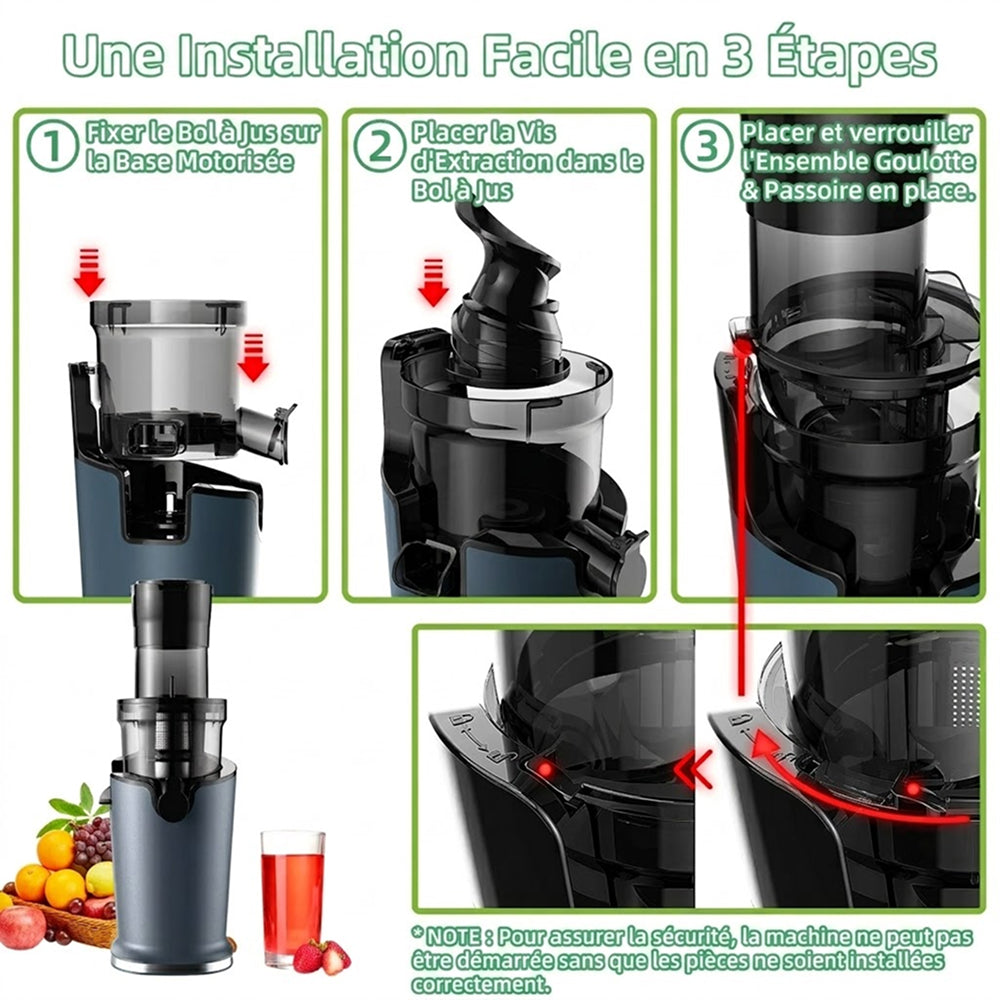 Une Installation Facile en 3 Étapes

1 Fixer le Bol à Jus sur la Base Motorisée

2 Placer la Vis d'Extraction dans le Bol à Jus

3 Placer et verrouiller l'Ensemble Goulotte & Passoire en place.

* NOTE : Pour assurer la sécurité, la machine ne peut pas être démarrée sans que les pièces ne soient installées correctement.