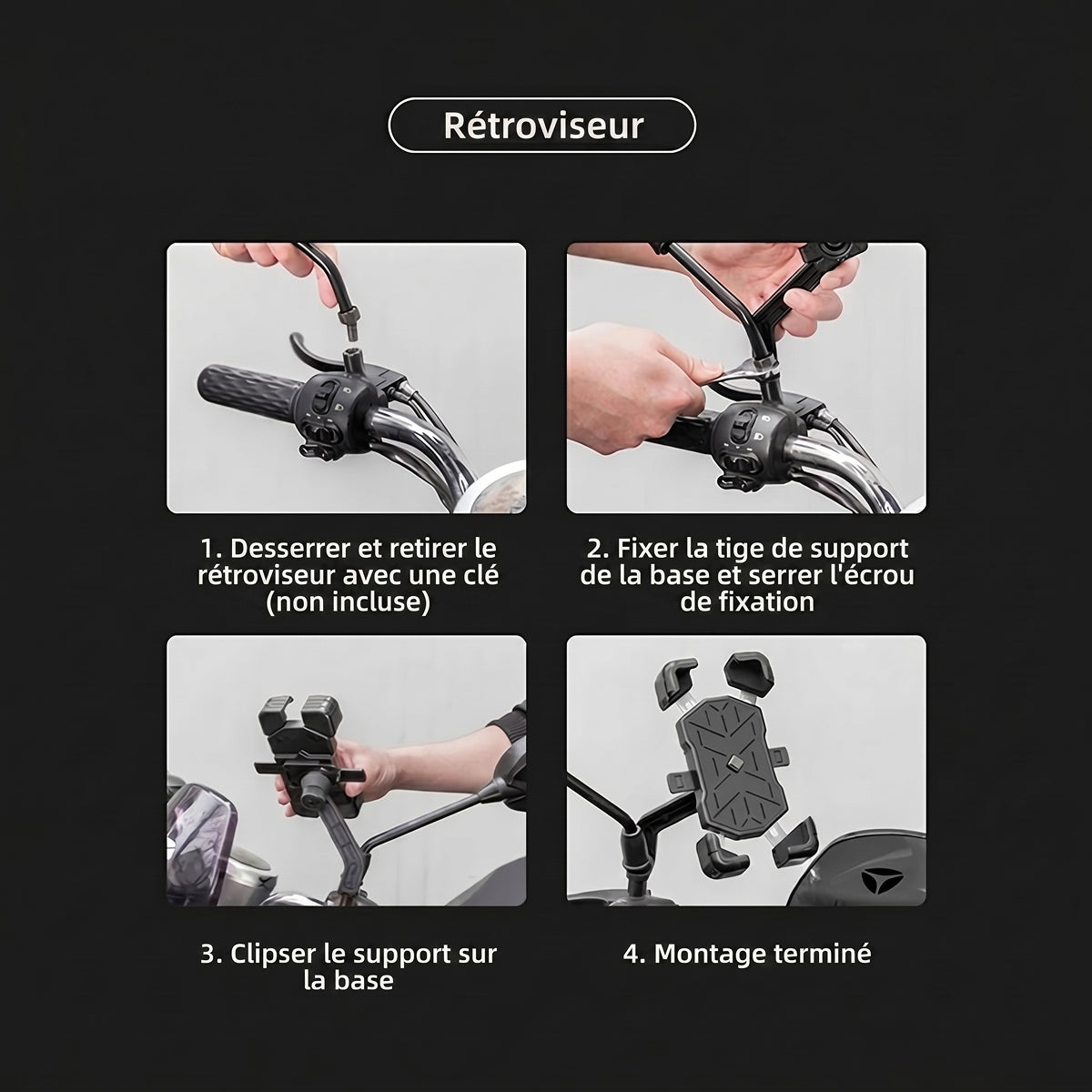 Rétroviseur

1. Desserrer et retirer le rétroviseur avec une clé (non incluse)

2. Fixer la tige de support de la base et serrer l'écrou de fixation

3. Clipser le support sur la base

4. Montage terminé